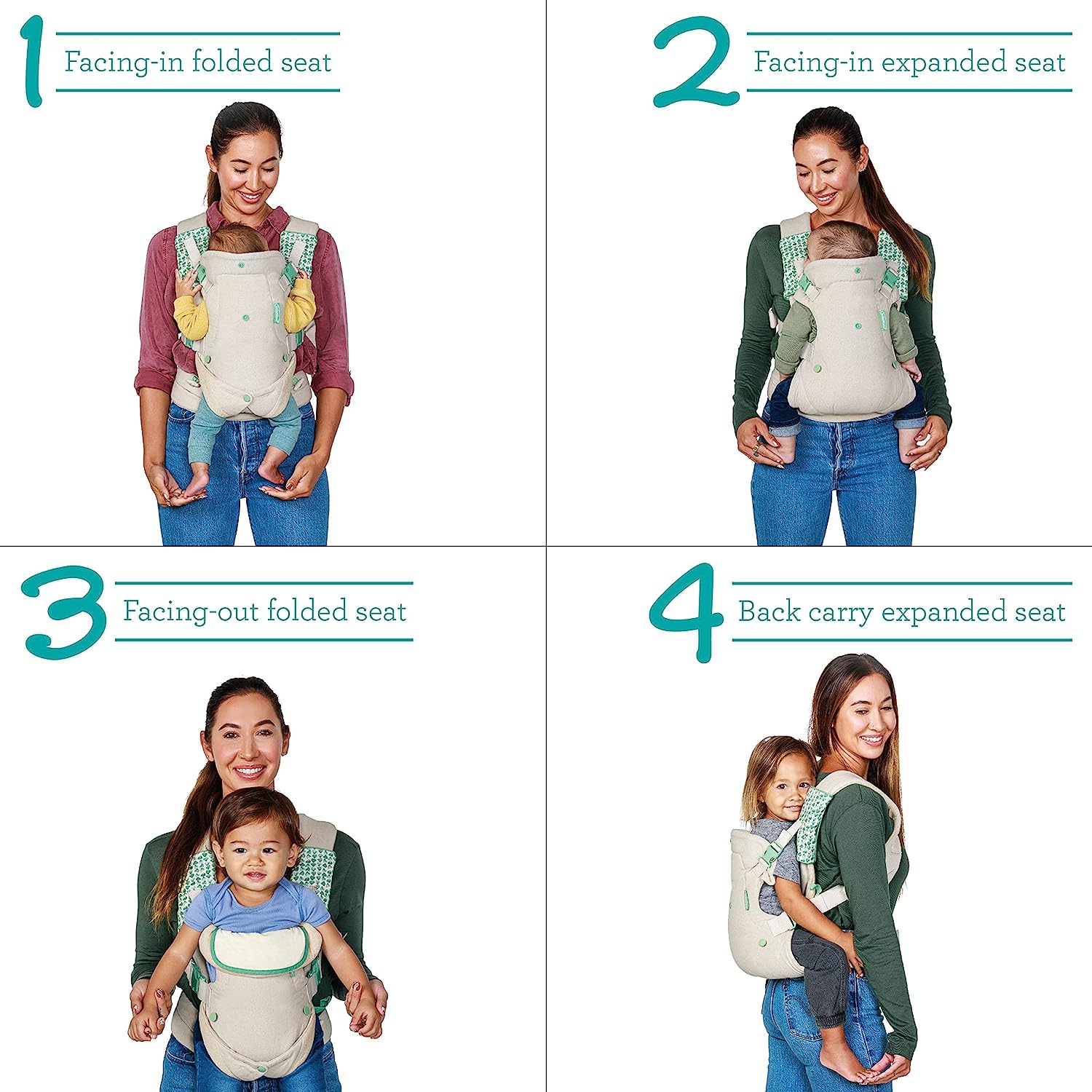 1 Facing-in folded seat

2 Facing-in expanded seat

3 Facing-out folded seat

4 Back carry expanded seat