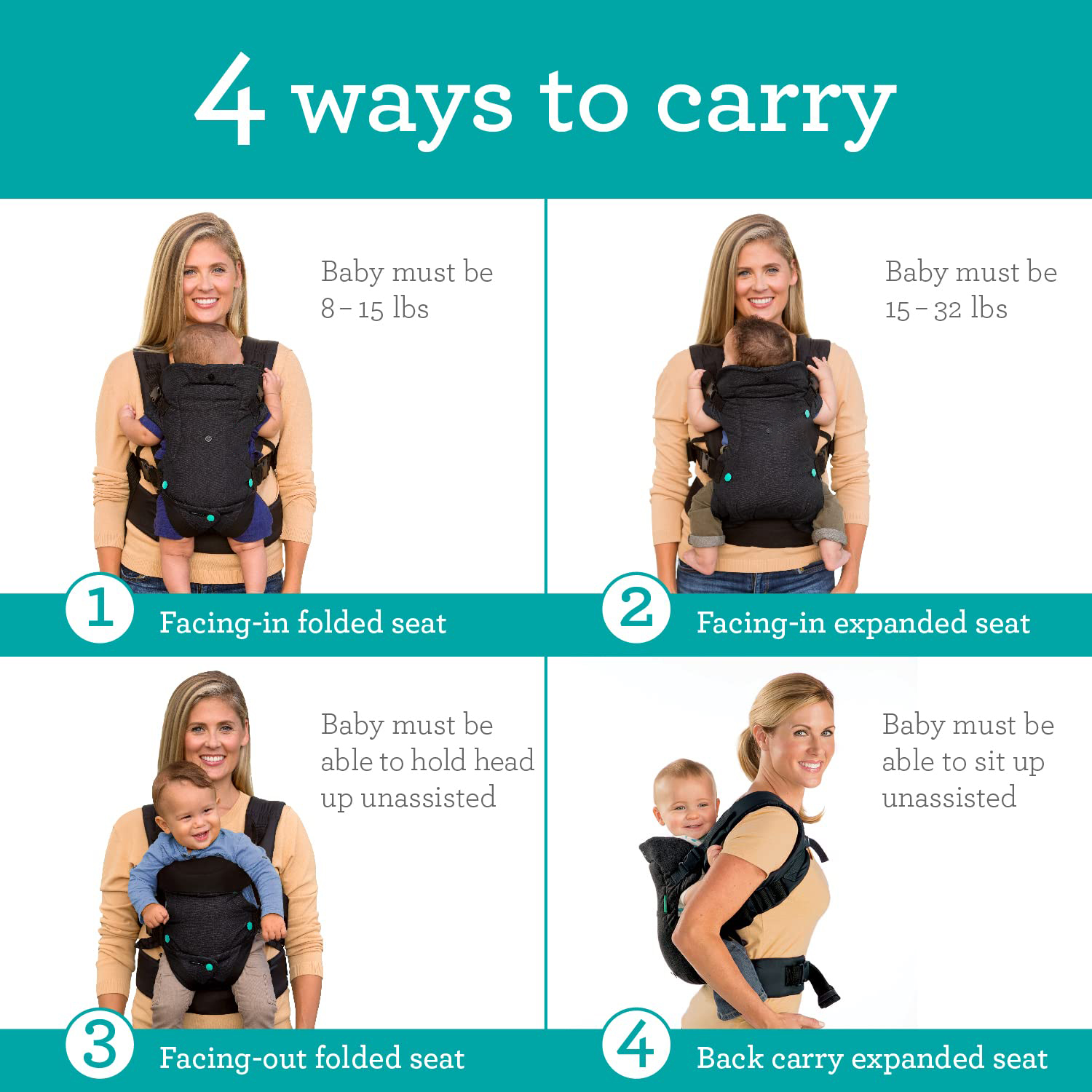 4 ways to carry

Baby must be 8 – 15 lbs

1 Facing-in folded seat

Baby must be 15 – 32 lbs

2 Facing-in expanded seat

Baby must be able to hold head up unassisted

3 Facing-out folded seat

Baby must be able to sit up unassisted

4 Back carry expanded seat